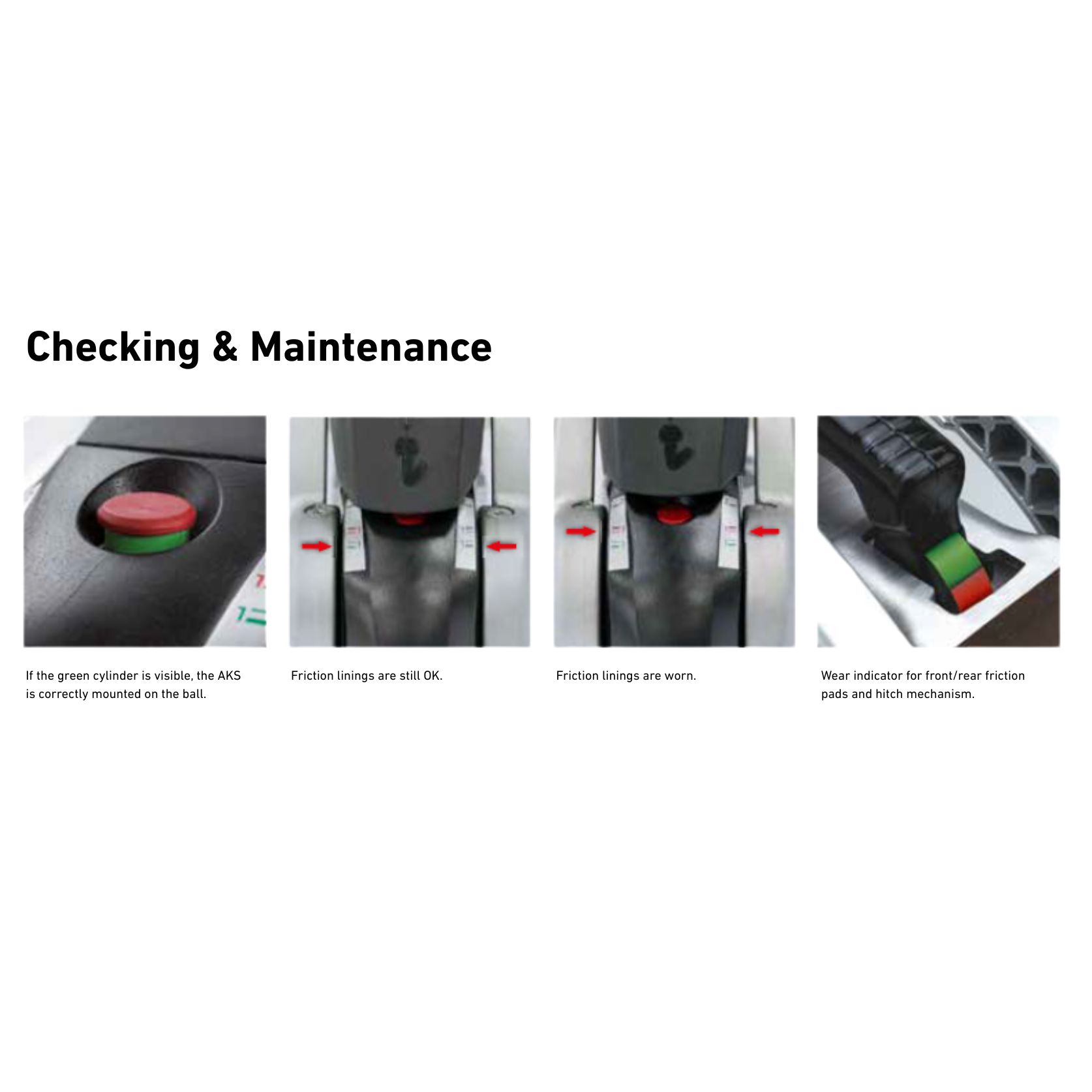 Checking & Maintenance

If the green cylinder is visible, the AKS is correctly mounted on the ball.

Friction linings are still OK.

Friction linings are worn.

Wear indicator for front/rear friction pads and hitch mechanism.