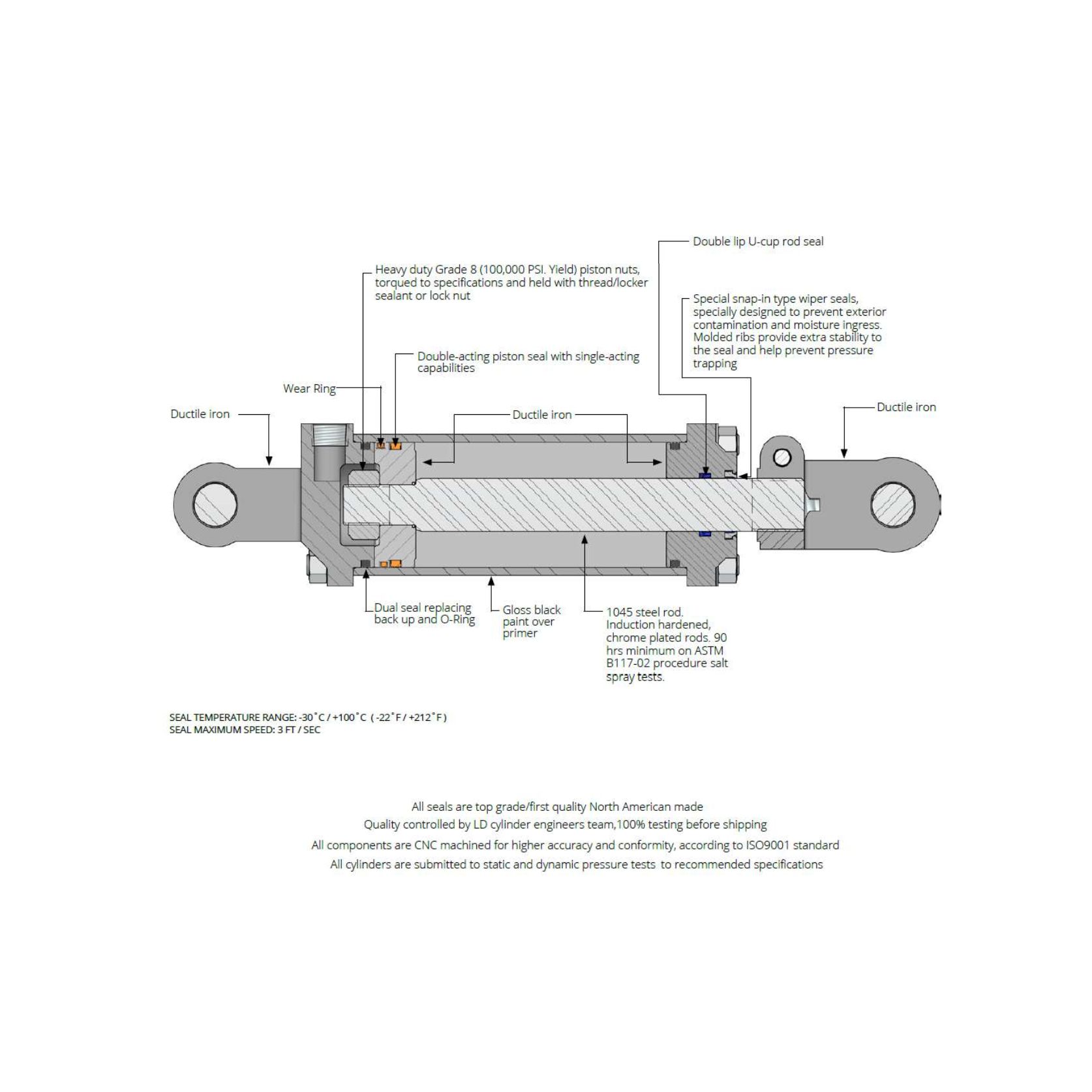 Double lip U-cup rod seal

Heavy duty Grade 8 (100,000 PSI. Yield) piston nuts, torqued to specifications and held with thread/locker sealant or lock nut

Special snap-in type wiper seals, specially designed to prevent exterior contamination and moisture ingress. Molded ribs provide extra stability to the seal and help prevent pressure trapping

Double-acting piston seal with single-acting capabilities

Wear Ring

Ductile iron

Ductile iron

Ductile iron

Dual seal replacing back up and O-Ring

Gloss black paint over primer

1045 steel rod. Induction hardened, chrome plated rods. 90 hrs minimum on ASTM B117-02 procedure salt spray tests.

SEAL TEMPERATURE RANGE: -30˚C / +100˚C ( -22˚F / +212˚F )
SEAL MAXIMUM SPEED: 3 FT / SEC

All seals are top grade/first quality North American made
Quality controlled by LD cylinder engineers team,100% testing before shipping
All components are CNC machined for higher accuracy and conformity, according to ISO9001 standard
All cylinders are submitted to static and dynamic pressure tests to recommended specifications