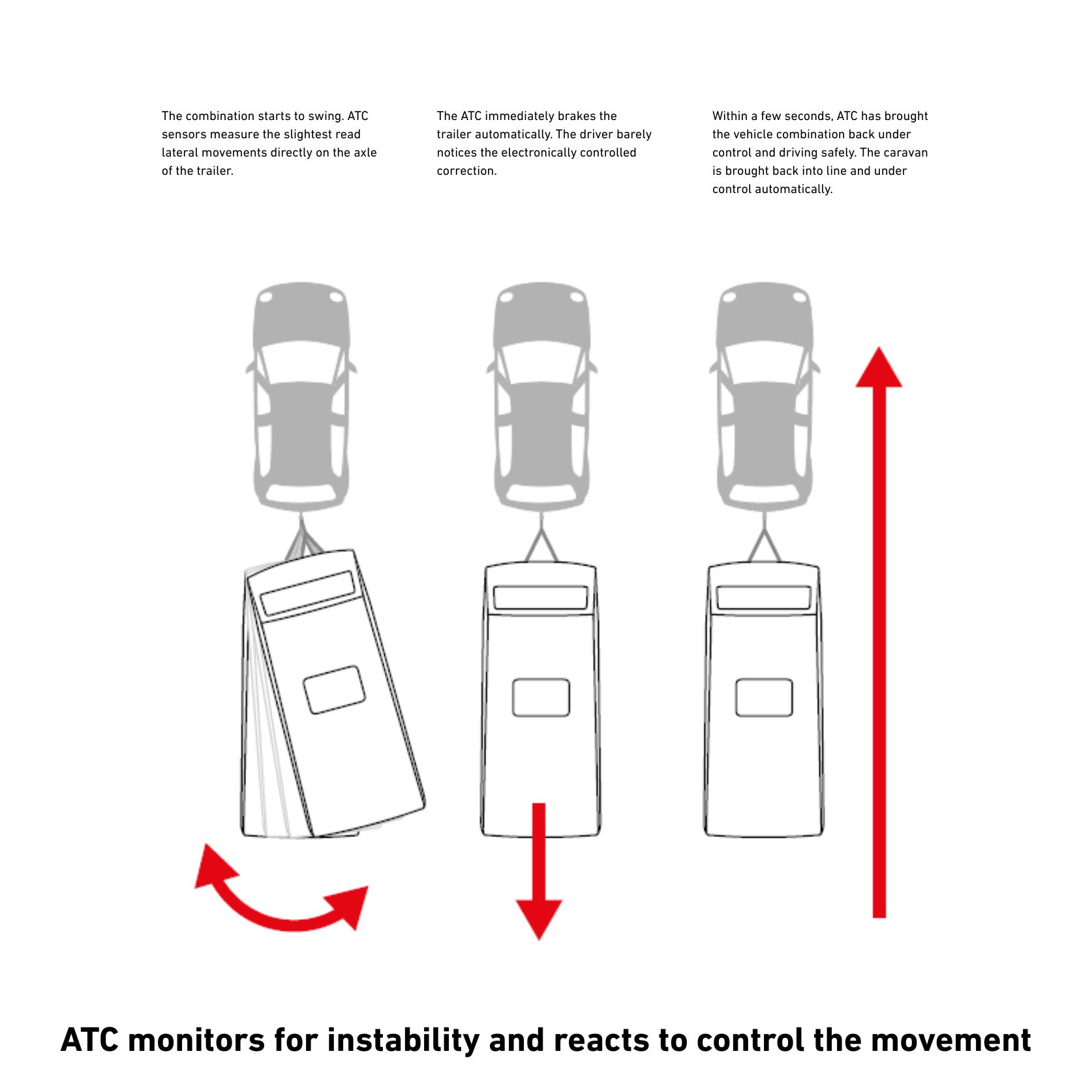 The combination starts to swing. ATC sensors measure the slightest read lateral movements directly on the axle of the trailer.

The ATC immediately brakes the trailer automatically. The driver barely notices the electronically controlled correction.

Within a few seconds, ATC has brought the vehicle combination back under control and driving safely. The caravan is brought back into line and under control automatically.

ATC monitors for instability and reacts to control the movement